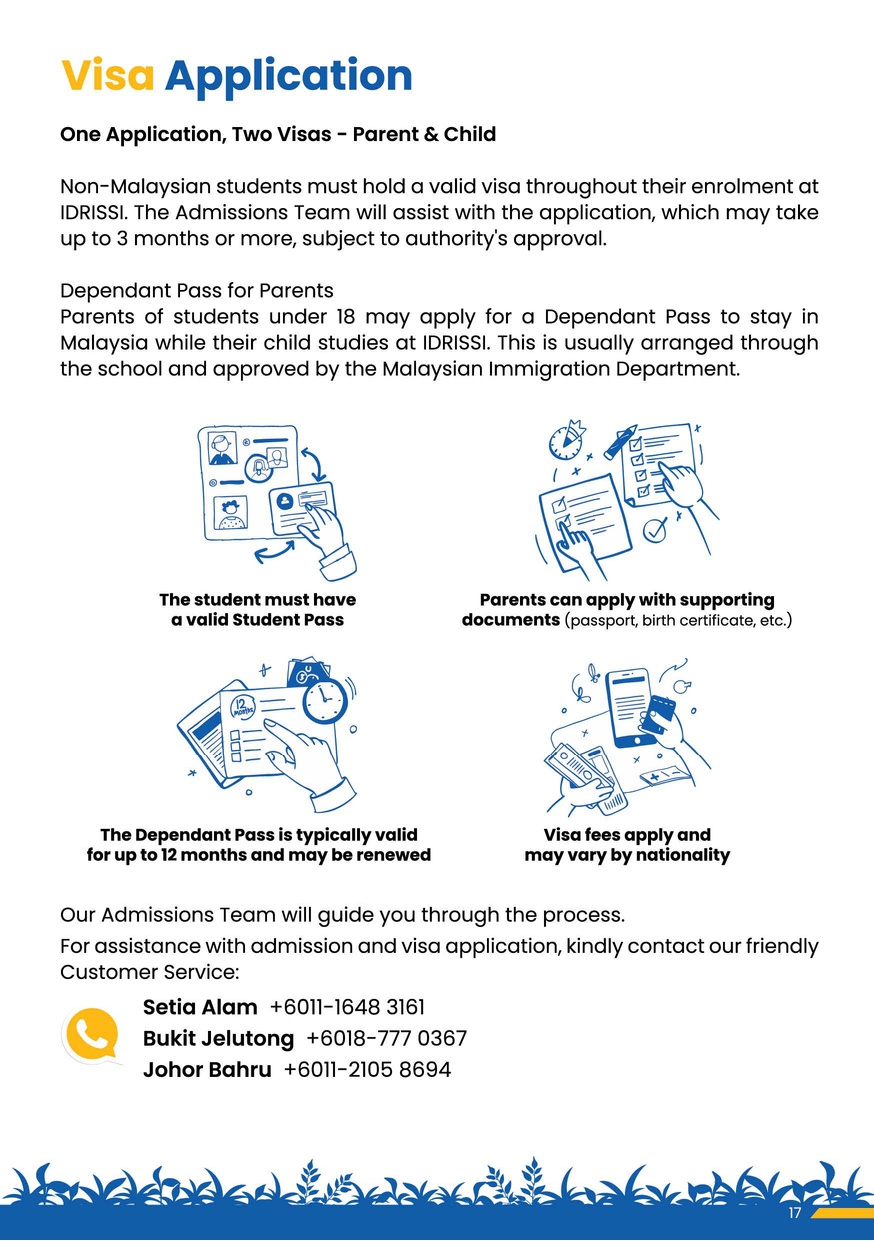 Visa Application

One Application, Two Visas - Parent & Child

Non-Malaysian students must hold a valid visa throughout their enrolment at IDRISSI. The Admissions Team will assist with the application, which may take up to 3 months or more, subject to authority's approval.

Dependant Pass for Parents
Parents of students under 18 may apply for a Dependant Pass to stay in Malaysia while their child studies at IDRISSI. This is usually arranged through the school and approved by the Malaysian Immigration Department.

The student must have a valid Student Pass

Parents can apply with supporting documents (passport, birth certificate, etc.)

12 MONTHS

The Dependant Pass is typically valid for up to 12 months and may be renewed

Visa fees apply and may vary by nationality

Our Admissions Team will guide you through the process.
For assistance with admission and visa application, kindly contact our friendly Customer Service:

Setia Alam +6011-1648 3161
Bukit Jelutong +6018-777 0367
Johor Bahru +6011-2105 8694

17